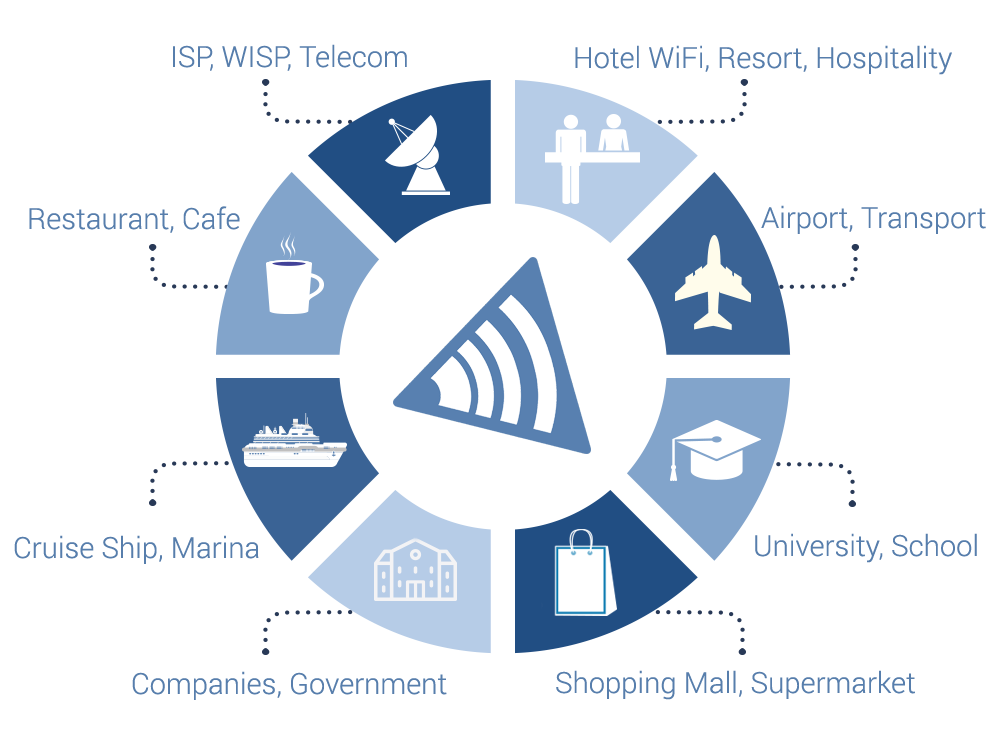 ISP, WISP, Telecom

Hotel WiFi, Resort, Hospitality

Restaurant, Cafe

Airport, Transport

Cruise Ship, Marina

University, School

Companies, Government

Shopping Mall, Supermarket